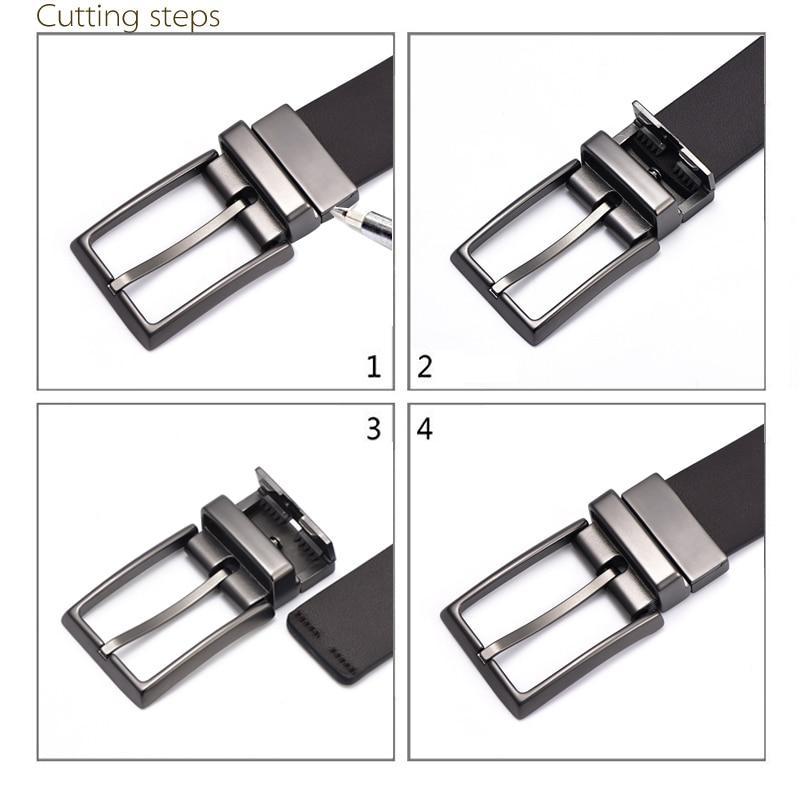 Cutting steps

1

2

3

4